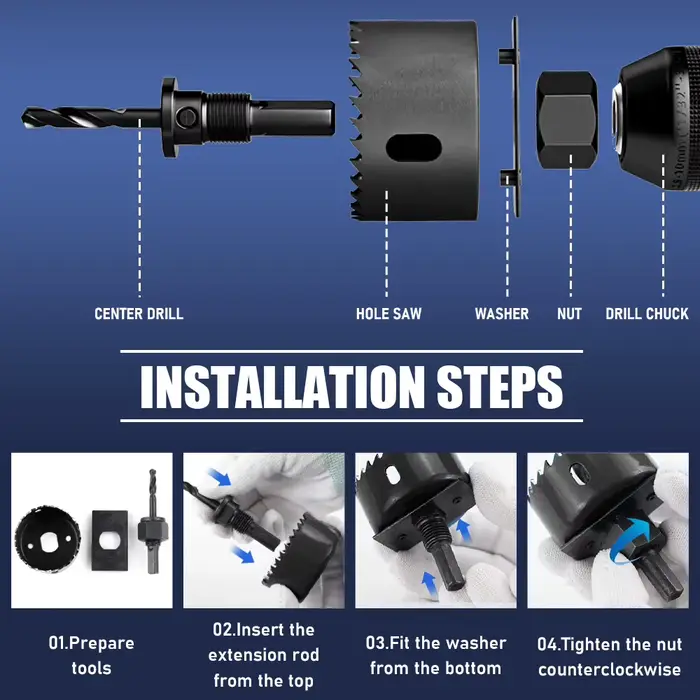 CENTER DRILL

HOLE SAW

WASHER

NUT

DRILL CHUCK

INSTALLATION STEPS

01.Prepare tools

02.Insert the extension rod from the top

03.Fit the washer from the bottom

04.Tighten the nut counterclockwise